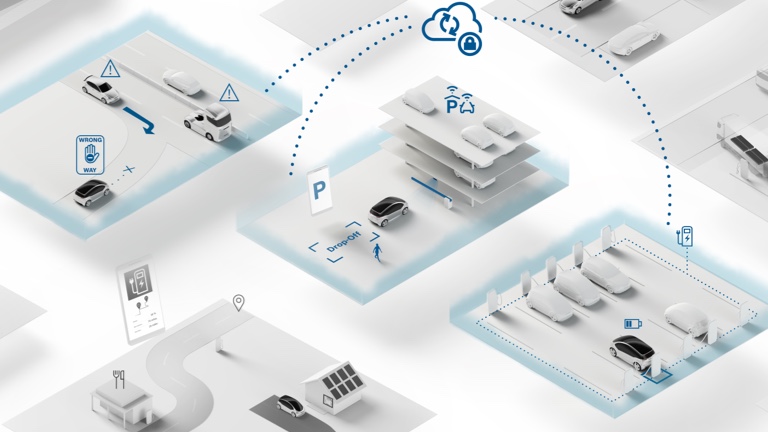 WRONG
WAY

P

P

Drop-Off